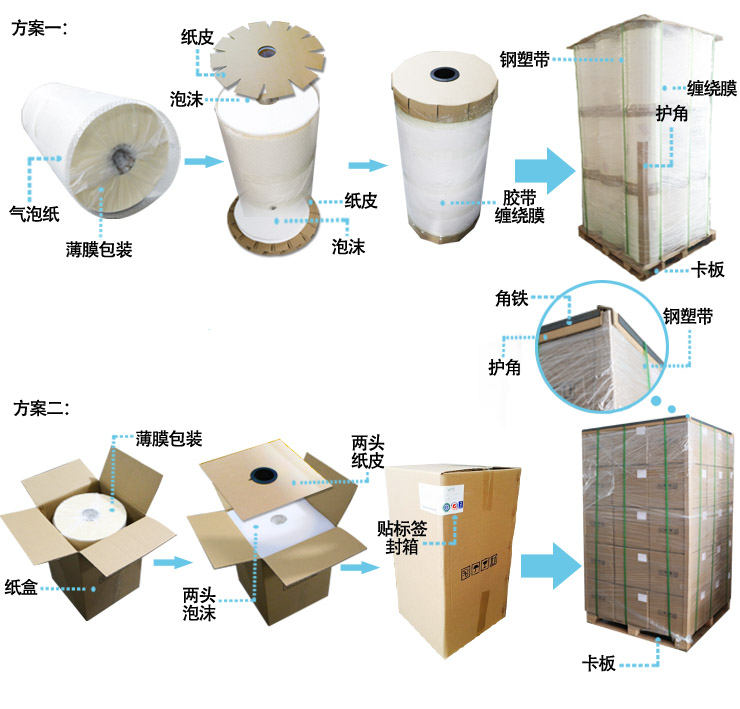 方案一:

纸皮

泡沫

气泡纸

薄膜包装

纸皮

泡沫

胶带
缠绕膜

钢塑带

缠绕膜

护角

卡板

角铁

钢塑带

护角

方案二:

薄膜包装

纸盒

两头
纸皮

两头
泡沫

贴标签
封箱

卡板